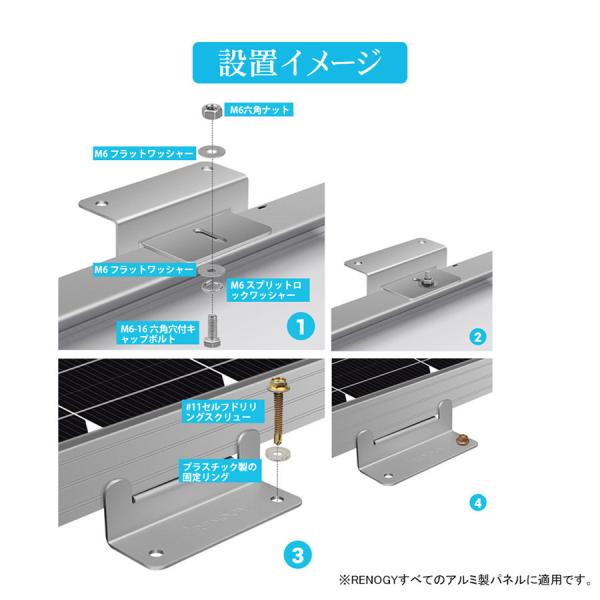 設置イメージ

M6六角ナット

M6 フラットワッシャー

M6 フラットワッシャー

M6 スプリットロックワッシャー

M6-16 六角穴付キャップボルト

1

2

#11セルフドリリングスクリュー

プラスチック製の固定リング

3

4

※RENOGYすべてのアルミ製パネルに適用です。