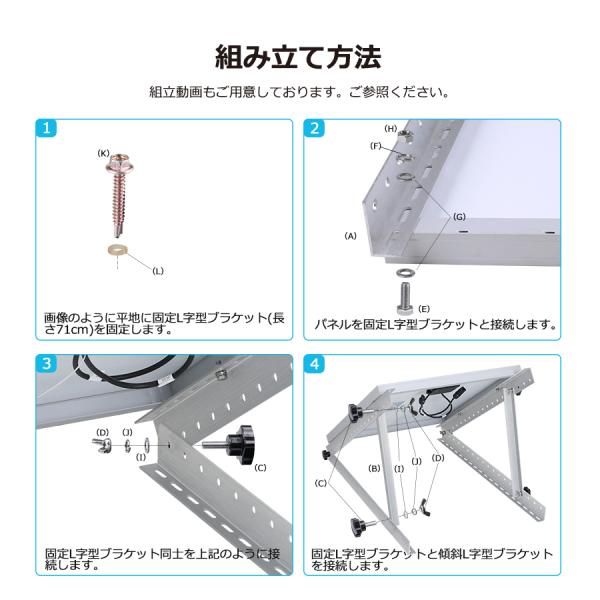 組み立て方法

組立動画もご用意しております。ご参照ください。

1

(K)

(L)

画像のように平地に固定L字型ブラケット(長さ71cm)を固定します。

2

(H)

(F)

(G)

(A)

(E)

パネルを固定L字型ブラケットと接続します。

3

(D) (J)

(I)

(C)

固定L字型ブラケット同士を上記のように接続します。

4

(B) (I) (J) (D)

(C)

固定L字型ブラケットと傾斜L字型ブラケットを接続します。