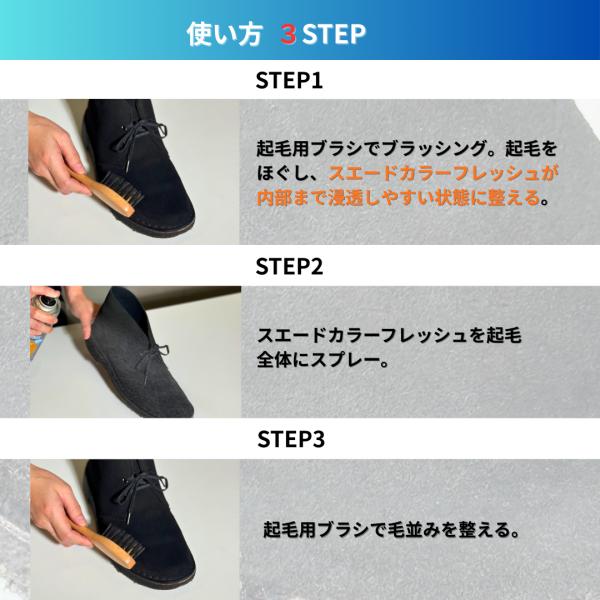 使い方 3 STEP

STEP1

起毛用ブラシでブラッシング。起毛をほぐし、スエードカラーフレッシュが内部まで浸透しやすい状態に整える。

STEP2

スエードカラーフレッシュを起毛全体にスプレー。

STEP3

起毛用ブラシで毛並みを整える。