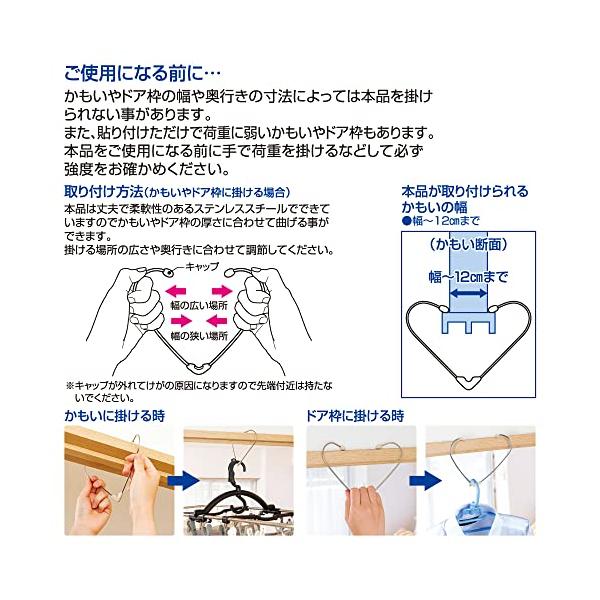 ご使用になる前に…

かもいやドア枠の幅や奥行きの寸法によっては本品を掛けられない事があります。
また、貼り付けただけで荷重に弱いかもいやドア枠もあります。
本品をご使用になる前に手で荷重を掛けるなどして必ず強度をお確かめください。

取り付け方法（かもいやドア枠に掛ける場合）

本品は丈夫で柔軟性のあるステンレススチールでできていますのでかもいやドア枠の厚さに合わせて曲げる事ができます。
掛ける場所の広さや奥行きに合わせて調節してください。

キャップ

幅の広い場所

幅の狭い場所

※キャップが外れてけがの原因になりますので先端付近は持たないでください。

本品が取り付けられるかもいの幅

●幅～12㎝まで

（かもい断面）

幅～12㎝まで

かもいに掛ける時

ドア枠に掛ける時