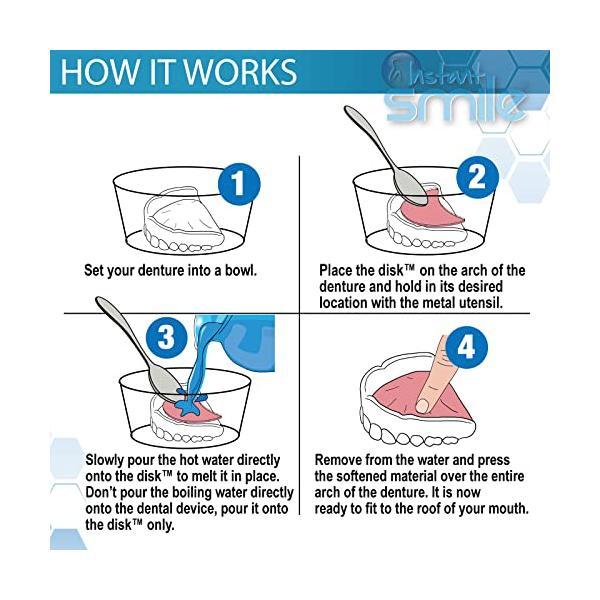 HOW IT WORKS

Instant smile

1

Set your denture into a bowl.

2

Place the disk™ on the arch of the denture and hold in its desired location with the metal utensil.

3

Slowly pour the hot water directly onto the disk™ to melt it in place. Don't pour the boiling water directly onto the dental device, pour it onto the disk™ only.

4

Remove from the water and press the softened material over the entire arch of the denture. It is now ready to fit to the roof of your mouth.