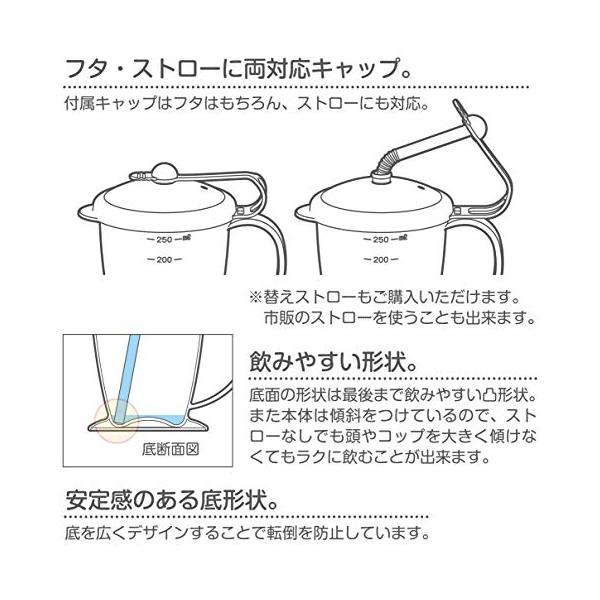 フタ・ストローに両対応キャップ。

付属キャップはフタはもちろん、ストローにも対応。

250 ㎖
200

250 ㎖
200

※替えストローもご購入いただけます。
市販のストローを使うことも出来ます。

底断面図

飲みやすい形状。

底面の形状は最後まで飲みやすい凸形状。また本体は傾斜をつけているので、ストローなしでも頭やコップを大きく傾けなくてもラクに飲むことが出来ます。

安定感のある底形状。

底を広くデザインすることで転倒を防止しています。