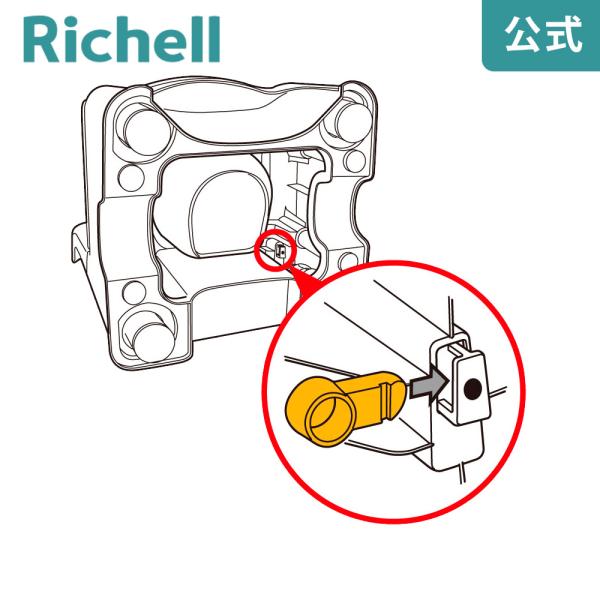 Richell

公式