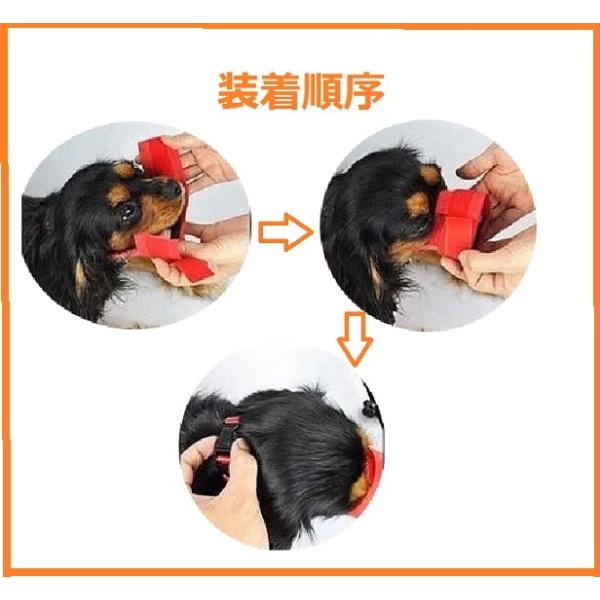 装着順序