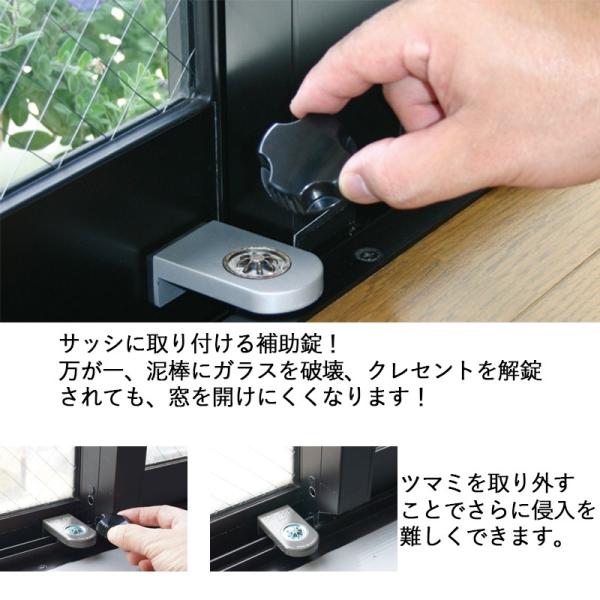 サッシに取り付ける補助錠！
万が一、泥棒にガラスを破壊、クレセントを解錠されても、窓を開けにくくなります！

ツマミを取り外すことでさらに侵入を難しくできます。