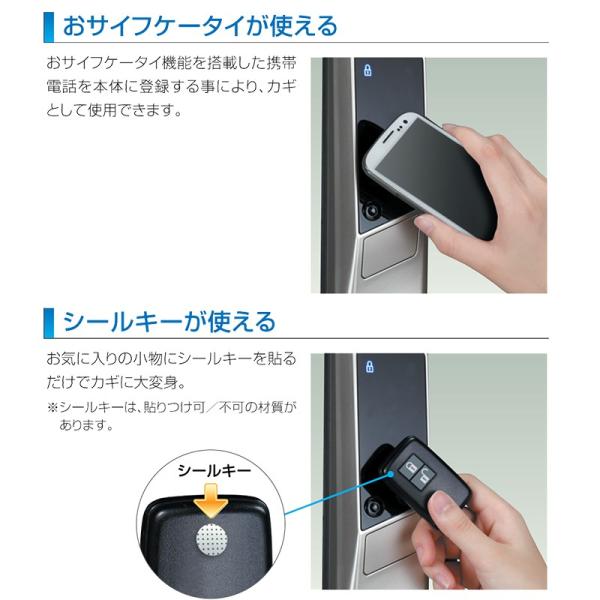 おサイフケータイが使える

おサイフケータイ機能を搭載した携帯電話を本体に登録する事により、カギとして使用できます。

シールキーが使える

お気に入りの小物にシールキーを貼るだけでカギに大変身。

※シールキーは、貼りつけ可／不可の材質があります。

シールキー