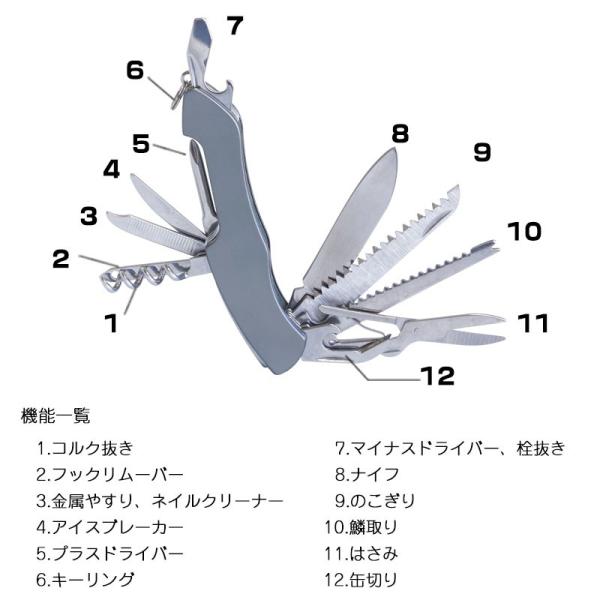 7

6

5

4

3

2

1

8

9

10

11

12

機能一覧

1.コルク抜き

2.フックリムーバー

3.金属やすり、ネイルクリーナー

4.アイスブレーカー

5.プラスドライバー

6.キーリング

7.マイナスドライバー、栓抜き

8.ナイフ

9.のこぎり

10.鱗取り

11.はさみ

12.缶切り