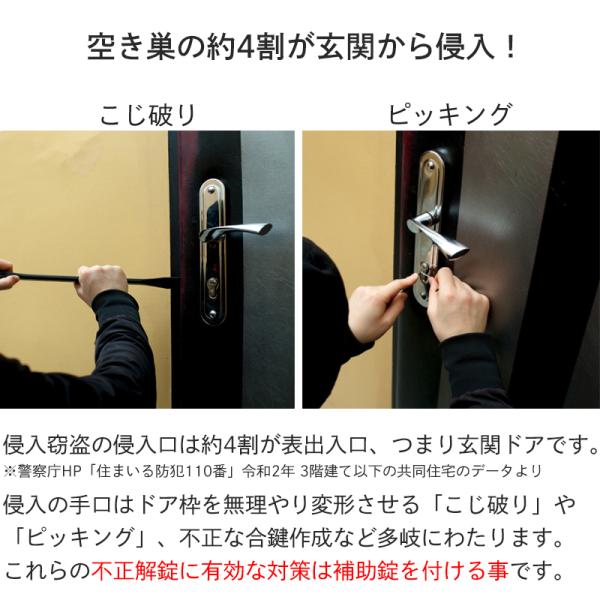 空き巣の約4割が玄関から侵入！

こじ破り

ピッキング

侵入窃盗の侵入口は約4割が表出入口、つまり玄関ドアです。
※警察庁HP「住まいる防犯110番」令和2年 3階建て以下の共同住宅のデータより

侵入の手口はドア枠を無理やり変形させる「こじ破り」や「ピッキング」、不正な合鍵作成など多岐にわたります。
これらの不正解錠に有効な対策は補助錠を付ける事です。