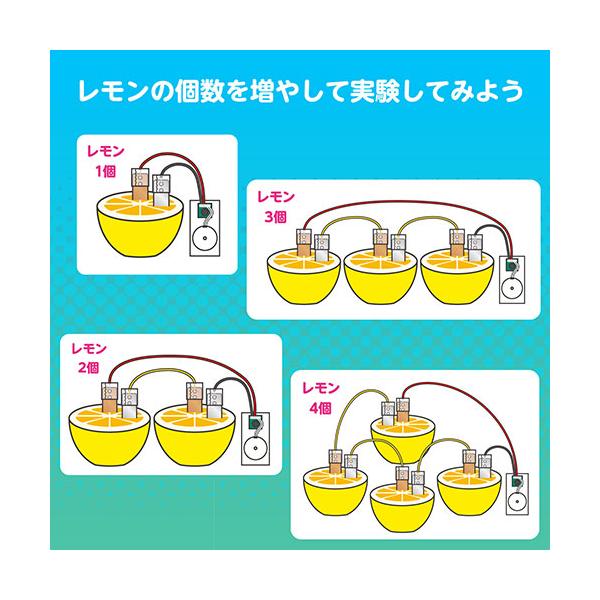 レモンの個数を増やして実験してみよう

レモン
1個

レモン
3個

レモン
2個

レモン
4個