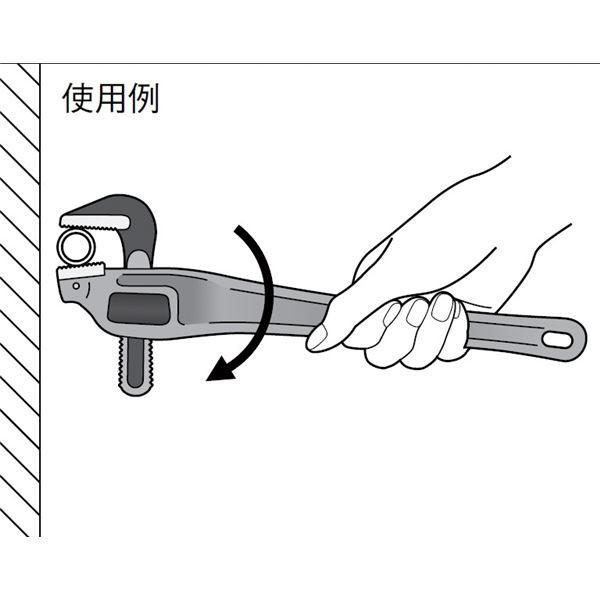 使用例