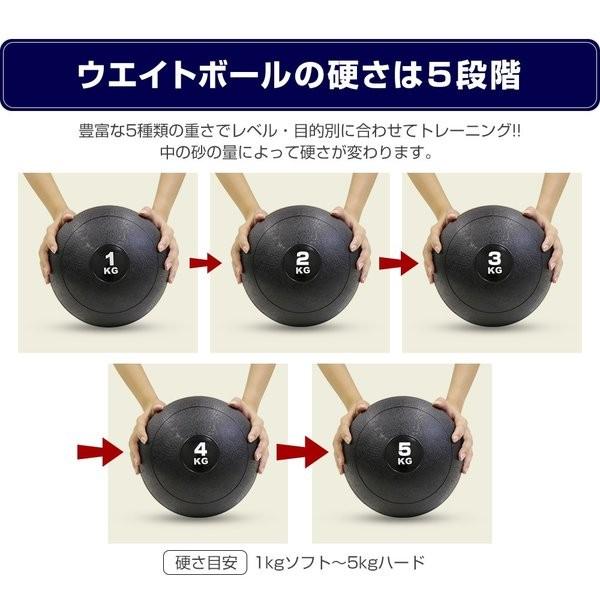 ウエイトボールの硬さは5段階

豊富な5種類の重さでレベル・目的別に合わせてトレーニング!!
中の砂の量によって硬さが変わります。

1
KG

2
KG

3
KG

4
KG

5
KG

硬さ目安 1kgソフト〜5kgハード