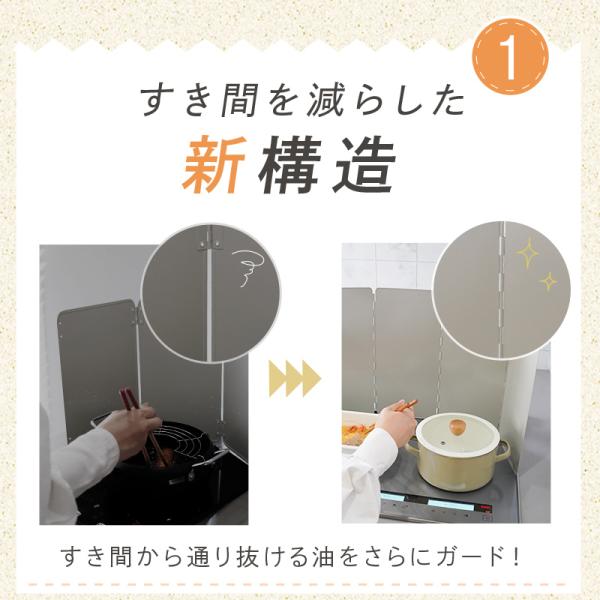 1

すき間を減らした

新構造

すき間から通り抜ける油をさらにガード！