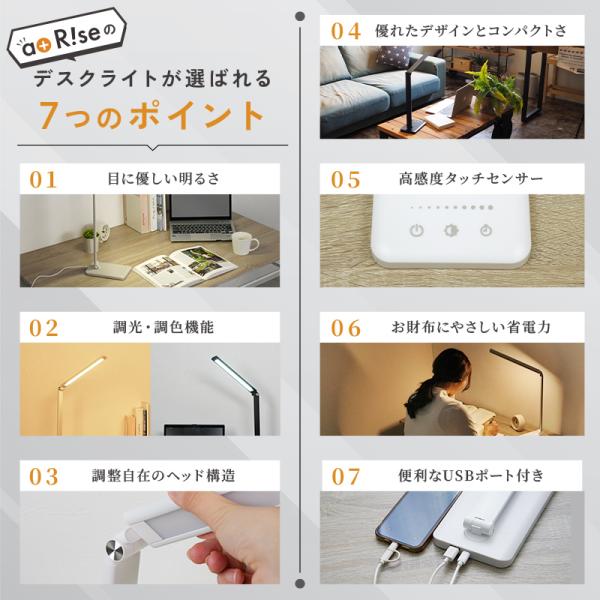 a+R!seの
デスクライトが選ばれる
7つのポイント

01 目に優しい明るさ

02 調光・調色機能

03 調整自在のヘッド構造

04 優れたデザインとコンパクトさ

05 高感度タッチセンサー

06 お財布にやさしい省電力

07 便利なUSBポート付き