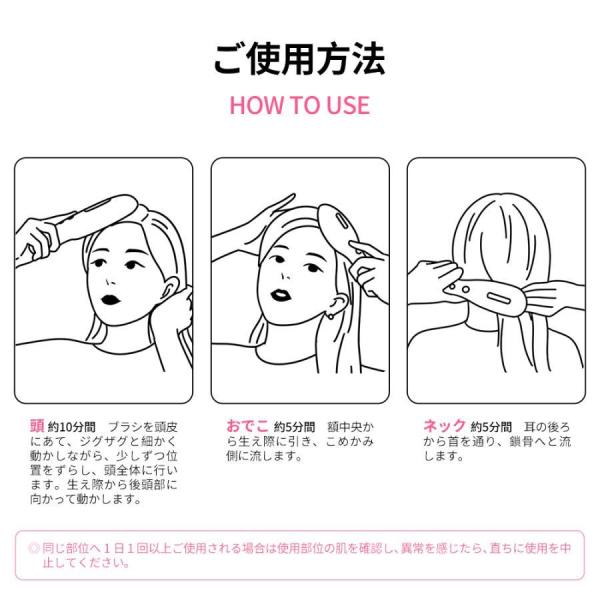 ご使用方法

HOW TO USE

頭 約10分間　ブラシを頭皮にあて、ジグザグと細かく動かしながら、少しずつ位置をずらし、頭全体に行います。生え際から後頭部に向かって動かします。

おでこ 約5分間　額中央から生え際に引き、こめかみ側に流します。

ネック 約5分間　耳の後ろから首を通り、鎖骨へと流します。

◎同じ部位へ１日１回以上ご使用される場合は使用部位の肌を確認し、異常を感じたら、直ちに使用を中止してください。