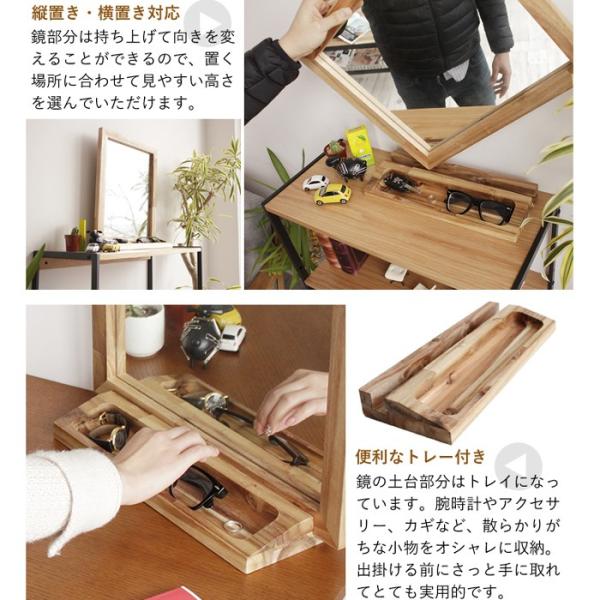 縦置き・横置き対応
鏡部分は持ち上げて向きを変えることができるので、置く場所に合わせて見やすい高さを選んでいただけます。

便利なトレー付き
鏡の土台部分はトレイになっています。腕時計やアクセサリー、カギなど、散らかりがちな小物をオシャレに収納。出掛ける前にさっと手に取れてとても実用的です。