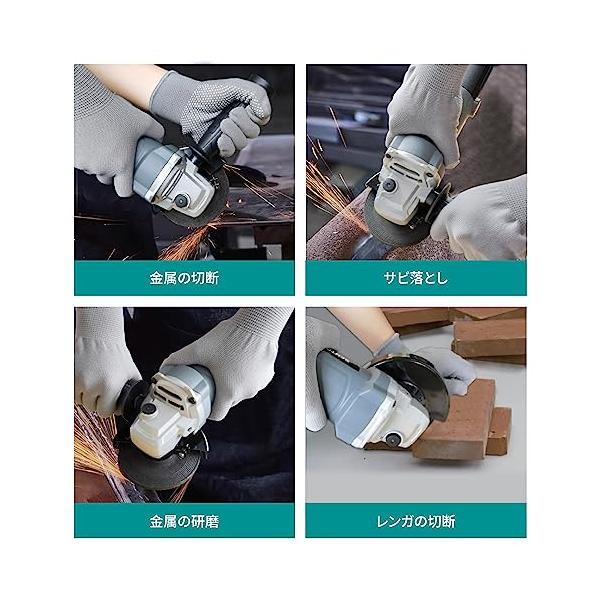 金属の切断

サビ落とし

金属の研磨

レンガの切断