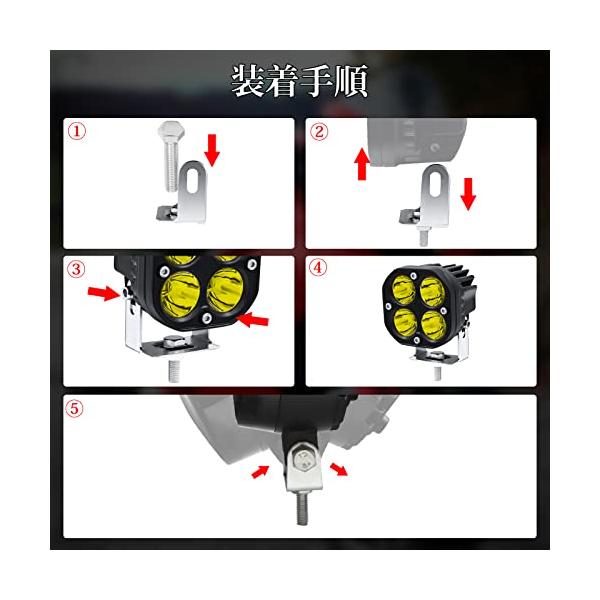 装着手順

①

②

③

④

⑤