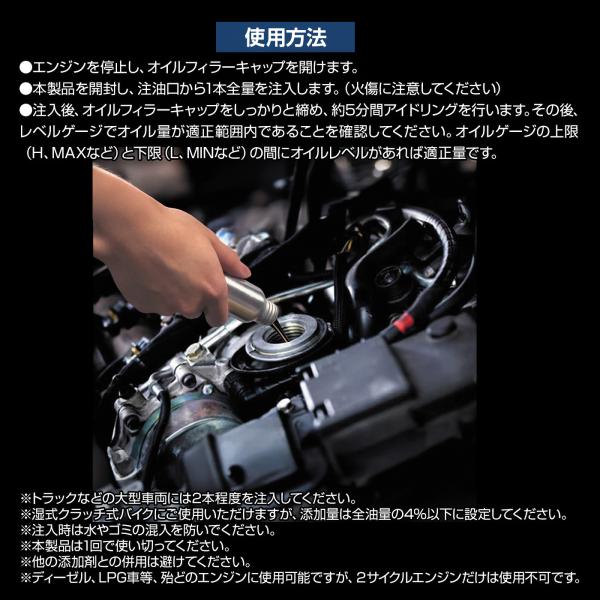 使用方法

●エンジンを停止し、オイルフィラーキャップを開けます。
●本製品を開封し、注油口から1本全量を注入します。（火傷に注意してください）
●注入後、オイルフィラーキャップをしっかりと締め、約5分間アイドリングを行います。その後、レベルゲージでオイル量が適正範囲内であることを確認してください。オイルゲージの上限（H、MAXなど）と下限（L、MINなど）の間にオイルレベルがあれば適正量です。

※トラックなどの大型車両には2本程度を注入してください。
※湿式クラッチ式バイクにご使用いただけますが、添加量は全油量の4%以下に設定してください。
※注入時は水やゴミの混入を防いでください。
※本製品は1回で使い切ってください。
※他の添加剤との併用は避けてください。
※ディーゼル、LPG車等、殆どのエンジンに使用可能ですが、2サイクルエンジンだけは使用不可です。