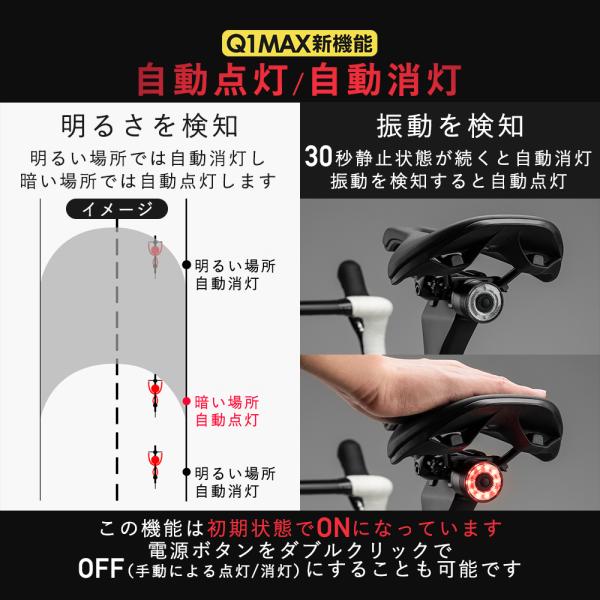 Q1MAX新機能
自動点灯/自動消灯

明るさを検知
明るい場所では自動消灯し
暗い場所では自動点灯します

イメージ

明るい場所
自動消灯

暗い場所
自動点灯

明るい場所
自動消灯

振動を検知
30秒静止状態が続くと自動消灯
振動を検知すると自動点灯

この機能は初期状態でONになっています
電源ボタンをダブルクリックで
OFF(手動による点灯/消灯)にすることも可能です