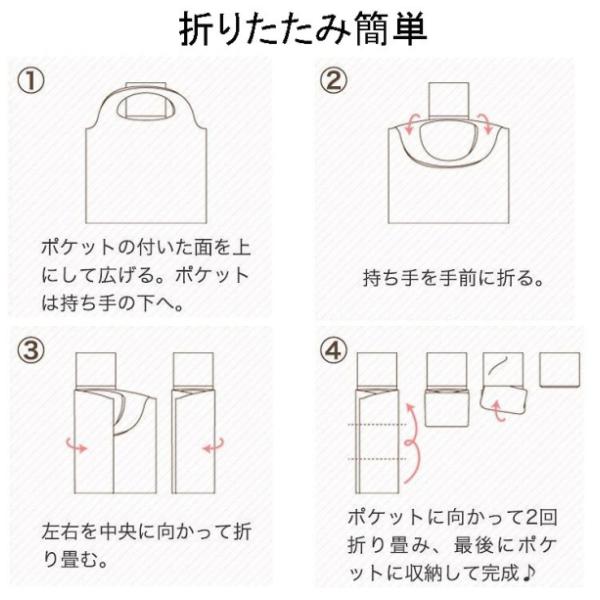 折りたたみ簡単

①

ポケットの付いた面を上にして広げる。ポケットは持ち手の下へ。

②

持ち手を手前に折る。

③

左右を中央に向かって折り畳む。

④

ポケットに向かって2回折り畳み、最後にポケットに収納して完成♪