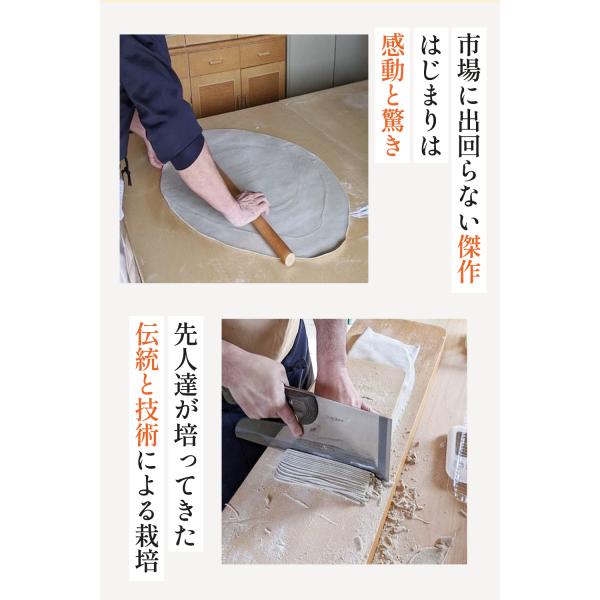 市場に出回らない傑作
はじまりは
感動と驚き

先人達が培ってきた
伝統と技術による栽培