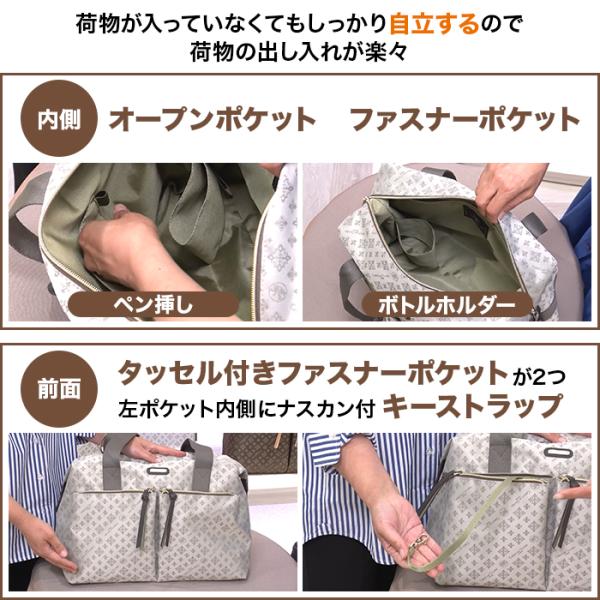 荷物が入っていなくてもしっかり自立するので
荷物の出し入れが楽々

内側 オープンポケット ファスナーポケット

ペン挿し

ボトルホルダー

前面 タッセル付きファスナーポケットが2つ
左ポケット内側にナスカン付 キーストラップ