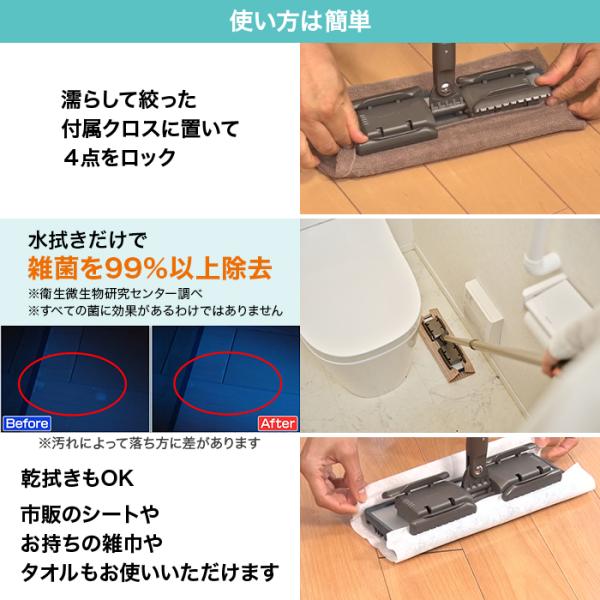 使い方は簡単

濡らして絞った
付属クロスに置いて
４点をロック

水拭きだけで
雑菌を99%以上除去
※衛生微生物研究センター調べ
※すべての菌に効果があるわけではありません

Before

After

※汚れによって落ち方に差があります

乾拭きもOK

市販のシートや
お持ちの雑巾や
タオルもお使いいただけます