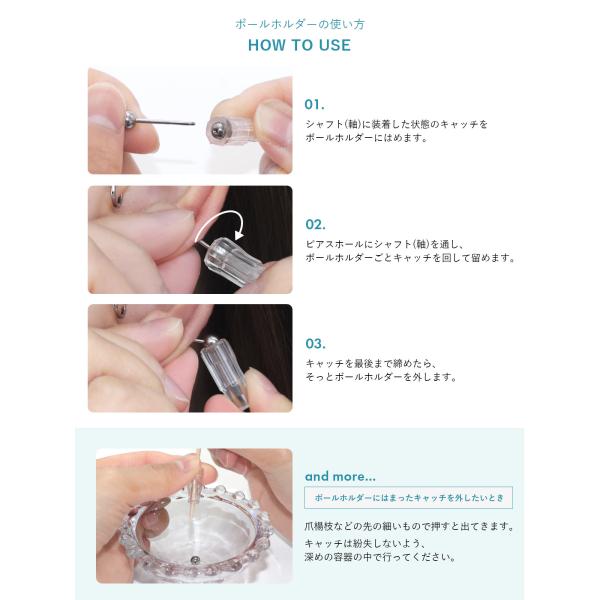 ボールホルダーの使い方

HOW TO USE

01.

シャフト(軸)に装着した状態のキャッチをボールホルダーにはめます。

02.

ピアスホールにシャフト(軸)を通し、ボールホルダーごとキャッチを回して留めます。

03.

キャッチを最後まで締めたら、そっとボールホルダーを外します。

and more...

ボールホルダーにはまったキャッチを外したいとき

爪楊枝などの先の細いもので押すと出てきます。

キャッチは紛失しないよう、深めの容器の中で行ってください。