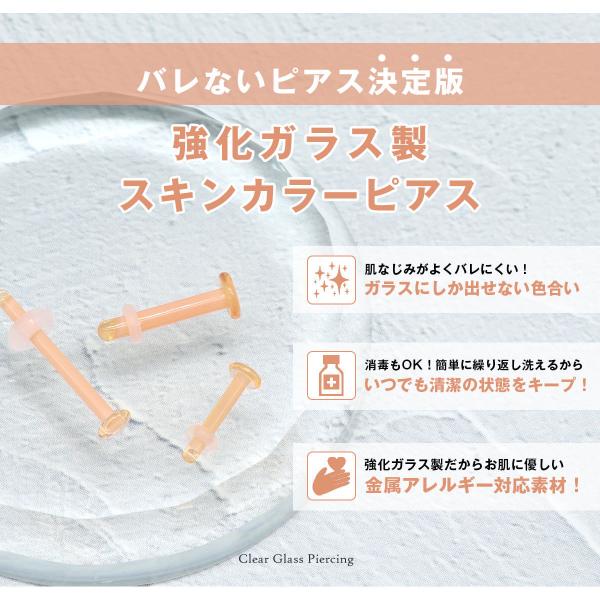 バレないピアス決定版

強化ガラス製
スキンカラーピアス

肌なじみがよくバレにくい！
ガラスにしか出せない色合い

消毒もOK！簡単に繰り返し洗えるから
いつでも清潔の状態をキープ！

強化ガラス製だからお肌に優しい
金属アレルギー対応素材！

Clear Glass Piercing