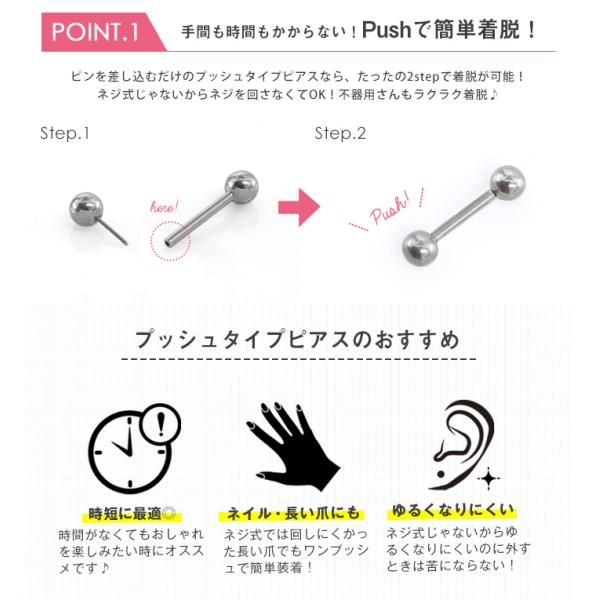 POINT.1 手間も時間もかからない！Pushで簡単着脱！

ピンを差し込むだけのプッシュタイプピアスなら、たったの2stepで着脱が可能！
ネジ式じゃないからネジを回さなくてOK！不器用さんもラクラク着脱♪

Step.1

here!

Step.2

Push!

プッシュタイプピアスのおすすめ

時短に最適◎
時間がなくてもおしゃれを楽しみたい時にオススメです♪

ネイル・長い爪にも
ネジ式では回しにくかった長い爪でもワンプッシュで簡単装着！

ゆるくなりにくい
ネジ式じゃないからゆるくなりにくいのに外すときは苦にならない！