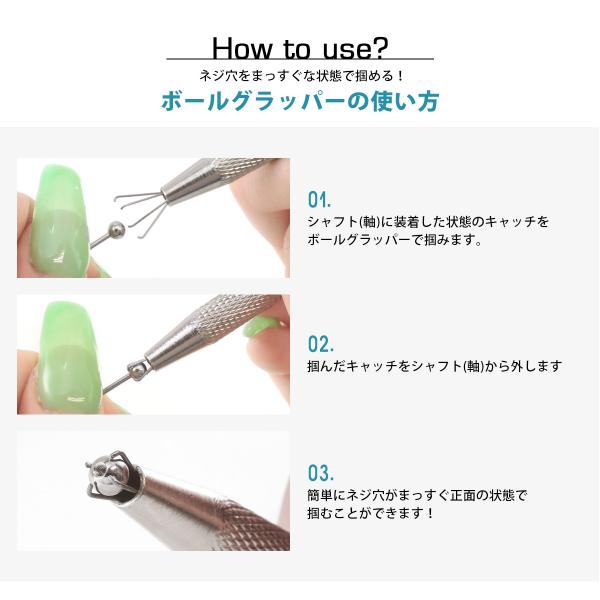 How to use?

ネジ穴をまっすぐな状態で掴める！

ボールグラッパーの使い方

01.

シャフト(軸)に装着した状態のキャッチをボールグラッパーで掴みます。

02.

掴んだキャッチをシャフト(軸)から外します

03.

簡単にネジ穴がまっすぐ正面の状態で掴むことができます！