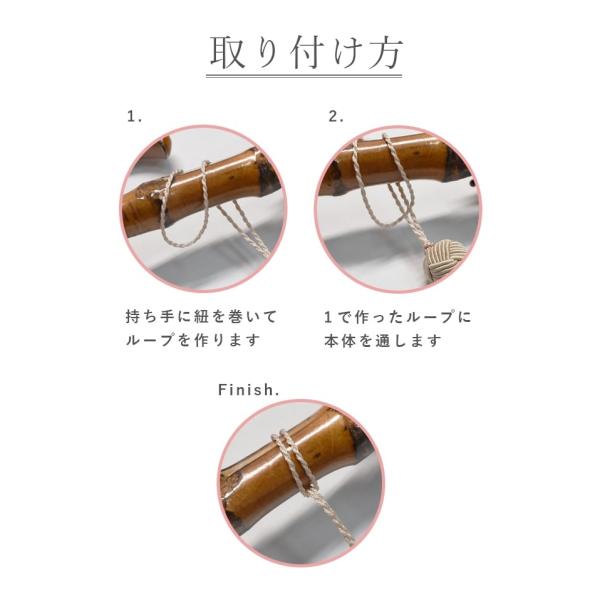 取り付け方

1.

持ち手に紐を巻いて
ループを作ります

2.

1で作ったループに
本体を通します

Finish.