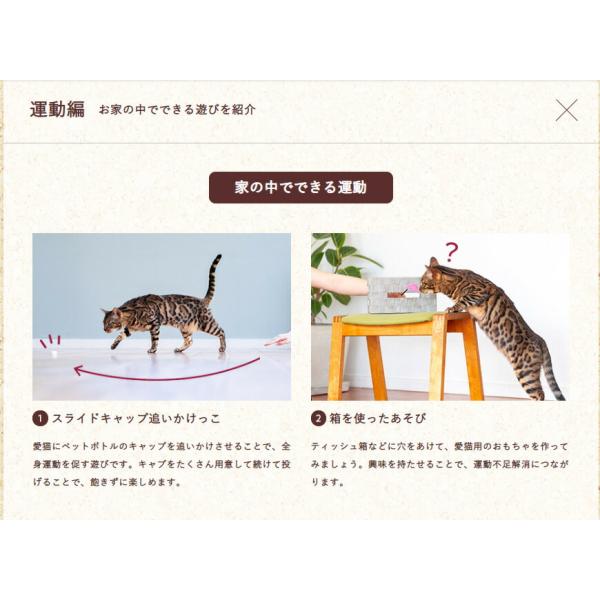 運動編　お家の中でできる遊びを紹介

家の中でできる運動

?

1 スライドキャップ追いかけっこ

愛猫にペットボトルのキャップを追いかけさせることで、全身運動を促す遊びです。キャプをたくさん用意して続けて投げることで、飽きずに楽しめます。

2 箱を使ったあそび

ティッシュ箱などに穴をあけて、愛猫用のおもちゃを作ってみましょう。興味を持たせることで、運動不足解消につながります。