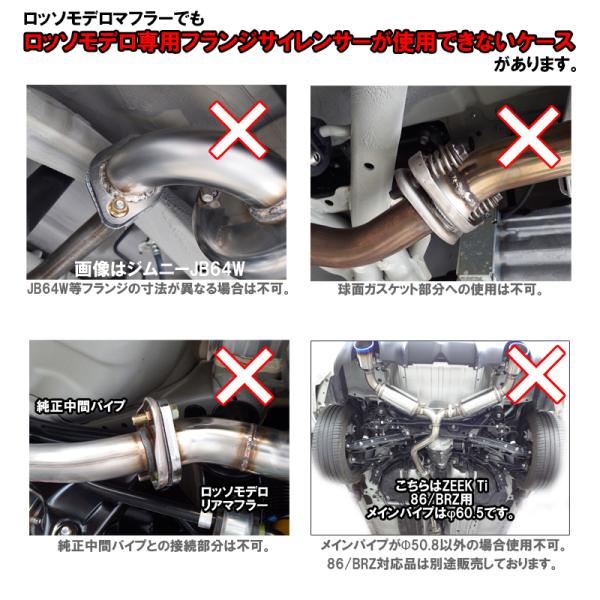 ロッソモデロマフラーでも
ロッソモデロ専用フランジサイレンサーが使用できないケース
があります。

画像はジムニーJB64W
JB64W等フランジの寸法が異なる場合は不可。

球面ガスケット部分への使用は不可。

純正中間パイプ
ロッソモデロ
リアマフラー
純正中間パイプとの接続部分は不可。

こちらはZEEK Ti
86/BRZ用
メインパイプはφ60.5です。
メインパイプがΦ50.8以外の場合使用不可。
86/BRZ対応品は別途販売しております。