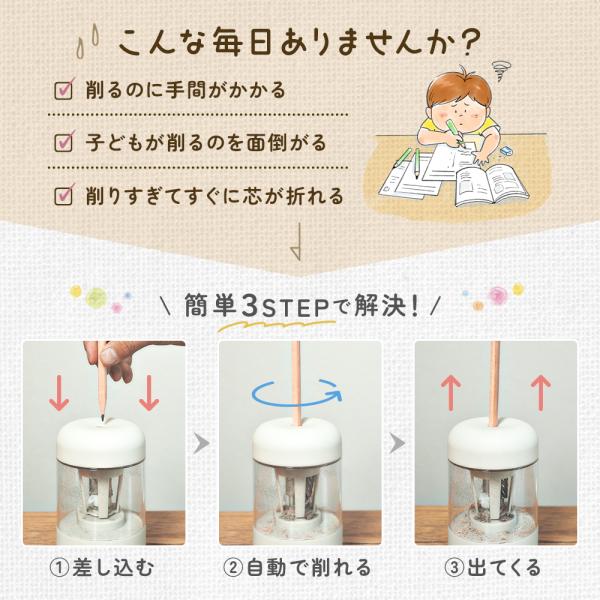 こんな毎日ありませんか?

削るのに手間がかかる

子どもが削るのを面倒がる

削りすぎてすぐに芯が折れる

\ 簡単3STEPで解決! /

①差し込む

②自動で削れる

③出てくる