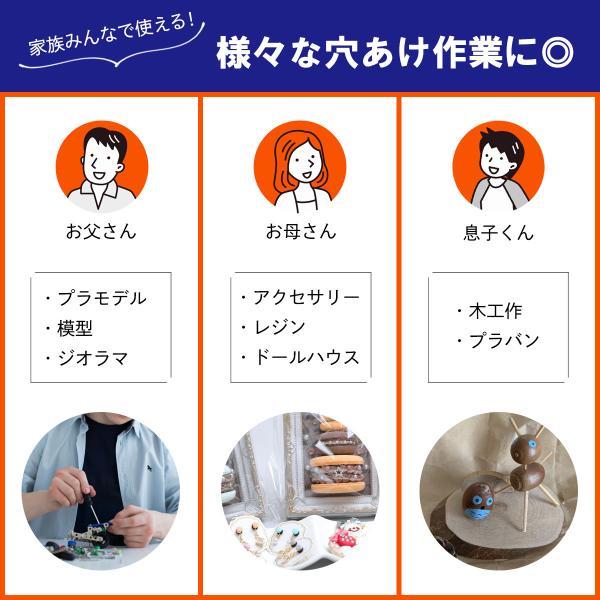 家族みんなで使える!

様々な穴あけ作業に◎

お父さん

・プラモデル
・模型
・ジオラマ

お母さん

・アクセサリー
・レジン
・ドールハウス

息子くん

・木工作
・プラバン