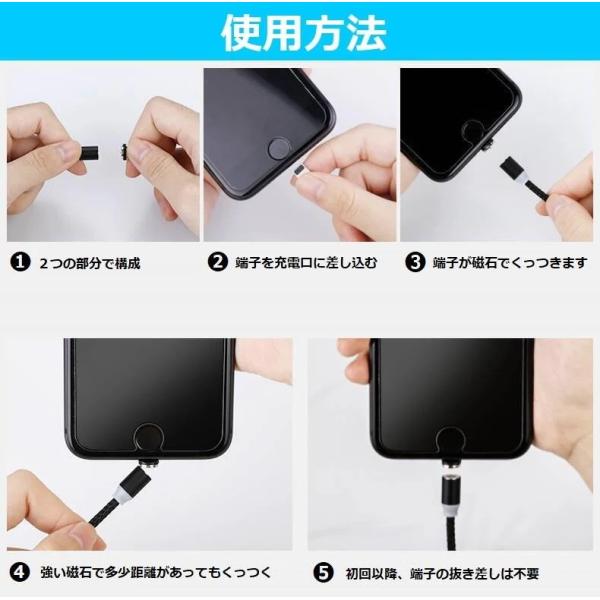 使用方法

❶ 2つの部分で構成

❷ 端子を充電口に差し込む

❸ 端子が磁石でくっつきます

❹ 強い磁石で多少距離があってもくっつく

❺ 初回以降、端子の抜き差しは不要