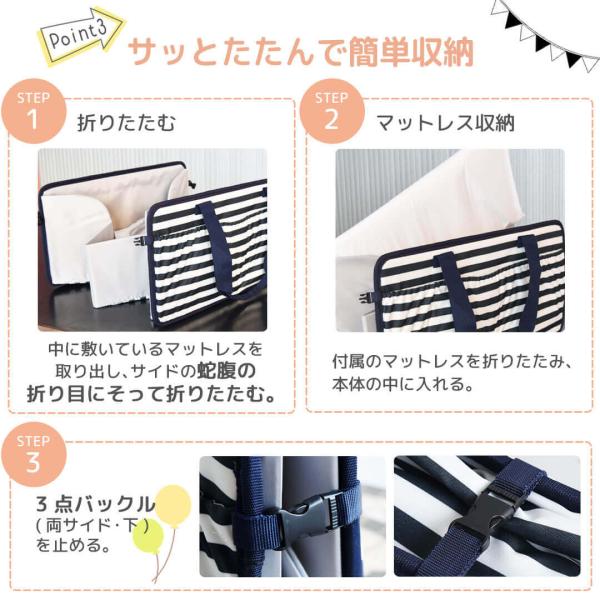 Point3
サッとたたんで簡単収納

STEP 1
折りたたむ

中に敷いているマットレスを取り出し、サイドの蛇腹の折り目にそって折りたたむ。

STEP 2
マットレス収納

付属のマットレスを折りたたみ、本体の中に入れる。

STEP 3
3点バックル（両サイド・下）を止める。