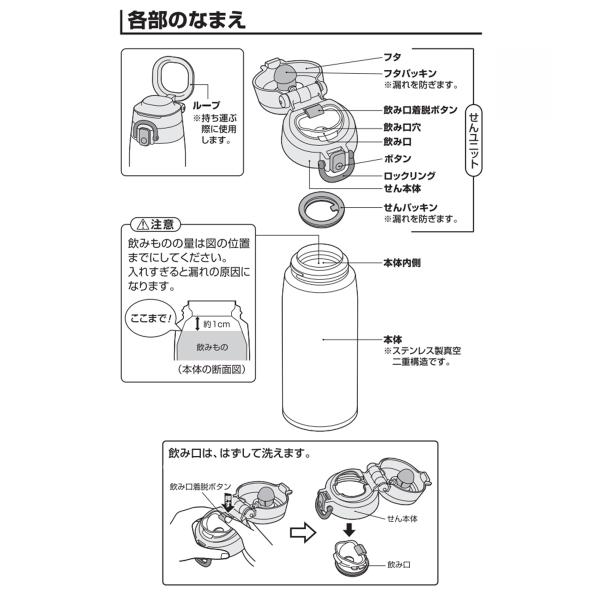 各部のなまえ

ループ
※持ち運ぶ際に使用します。

フタ
フタパッキン
※漏れを防ぎます。
飲み口着脱ボタン
飲み口穴
飲み口
ボタン
ロックリング
せん本体
せんパッキン
※漏れを防ぎます。
せんユニット

⚠注意
飲みものの量は図の位置までにしてください。
入れすぎると漏れの原因になります。
ここまで!
約1cm
飲みもの
(本体の断面図)

本体内側
本体
※ステンレス製真空二重構造です。

飲み口は、はずして洗えます。
飲み口着脱ボタン
せん本体
飲み口