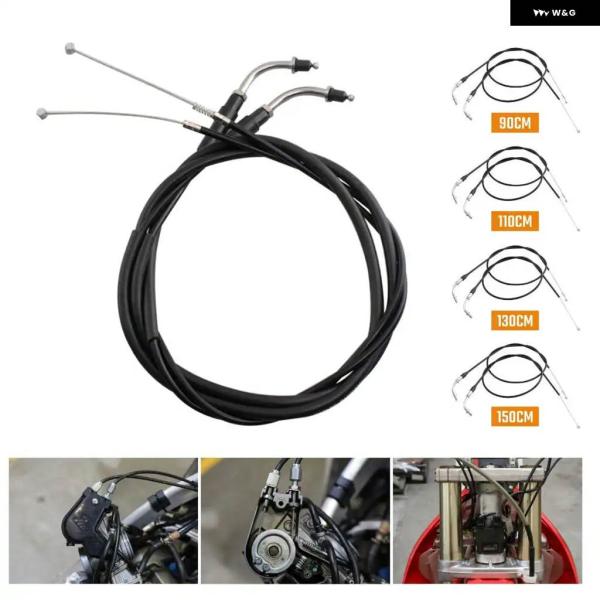 W&G

90CM

110CM

130CM

150CM