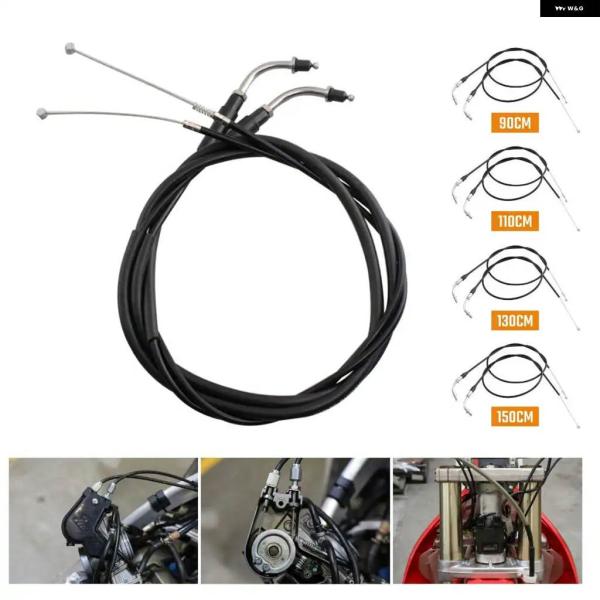 W&G

90CM

110CM

130CM

150CM