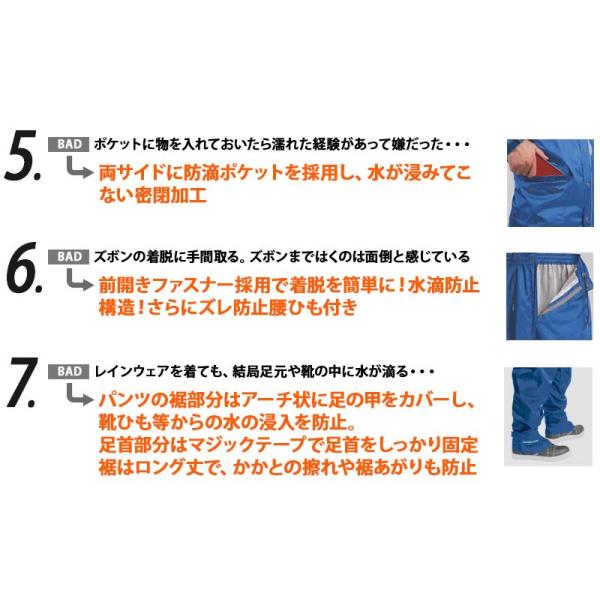 5. BAD ポケットに物を入れておいたら濡れた経験があって嫌だった・・・

両サイドに防滴ポケットを採用し、水が浸みてこない密閉加工

6. BAD ズボンの着脱に手間取る。ズボンまではくのは面倒と感じている

前開きファスナー採用で着脱を簡単に！水滴防止構造！さらにズレ防止腰ひも付き

7. BAD レインウェアを着ても、結局足元や靴の中に水が滴る・・・

パンツの裾部分はアーチ状に足の甲をカバーし、靴ひも等からの水の浸入を防止。
足首部分はマジックテープで足首をしっかり固定
裾はロング丈で、かかとの擦れや裾あがりも防止