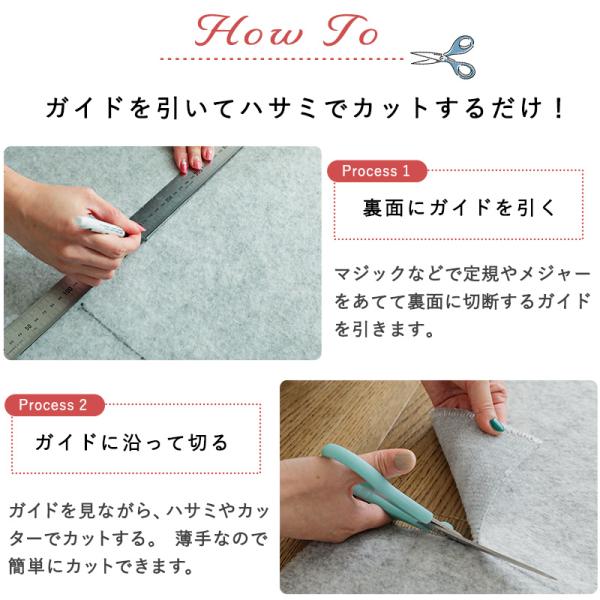 How To

ガイドを引いてハサミでカットするだけ！

Process 1

裏面にガイドを引く

マジックなどで定規やメジャーをあてて裏面に切断するガイドを引きます。

Process 2

ガイドに沿って切る

ガイドを見ながら、ハサミやカッターでカットする。 薄手なので簡単にカットできます。