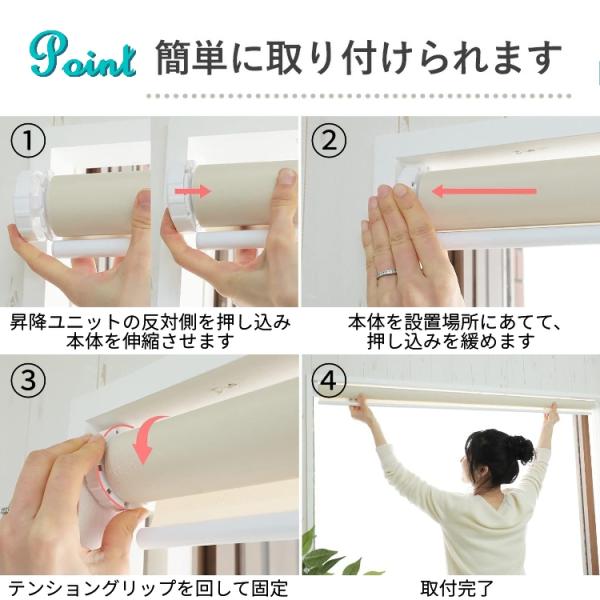 Point 簡単に取り付けられます

①
昇降ユニットの反対側を押し込み本体を伸縮させます

②
本体を設置場所にあてて、押し込みを緩めます

③
テンショングリップを回して固定

④
取付完了