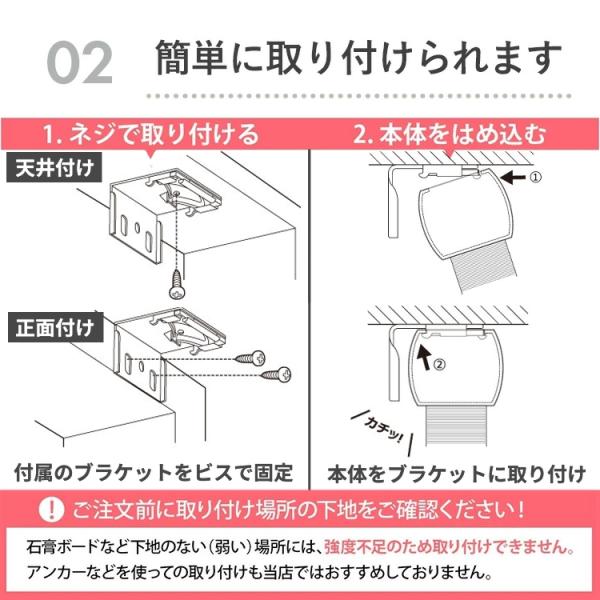 02 簡単に取り付けられます

1. ネジで取り付ける

天井付け

正面付け

付属のブラケットをビスで固定

2. 本体をはめ込む

①

②

カチッ!

本体をブラケットに取り付け

! ご注文前に取り付け場所の下地をご確認ください！

石膏ボードなど下地のない（弱い）場所には、強度不足のため取り付けできません。
アンカーなどを使っての取り付けも当店ではおすすめしておりません。