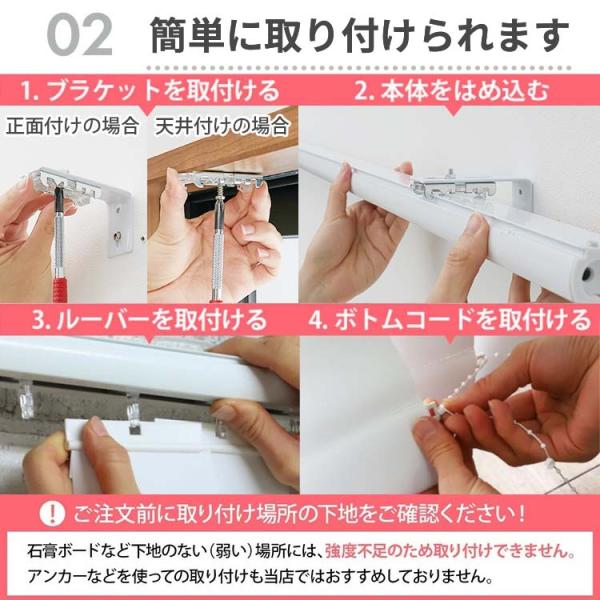 02 簡単に取り付けられます

1. ブラケットを取付ける

正面付けの場合　天井付けの場合

2. 本体をはめ込む

3. ルーバーを取付ける

4. ボトムコードを取付ける

! ご注文前に取り付け場所の下地をご確認ください！

石膏ボードなど下地のない（弱い）場所には、強度不足のため取り付けできません。
アンカーなどを使っての取り付けも当店ではおすすめしておりません。