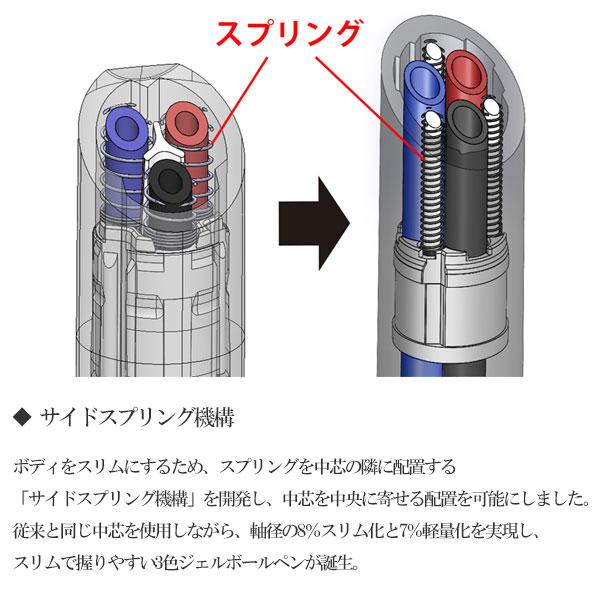 スプリング

◆ サイドスプリング機構

ボディをスリムにするため、スプリングを中芯の隣に配置する「サイドスプリング機構」を開発し、中芯を中央に寄せる配置を可能にしました。従来と同じ中芯を使用しながら、軸径の8%スリム化と7%軽量化を実現し、スリムで握りやすい3色ジェルボールペンが誕生。