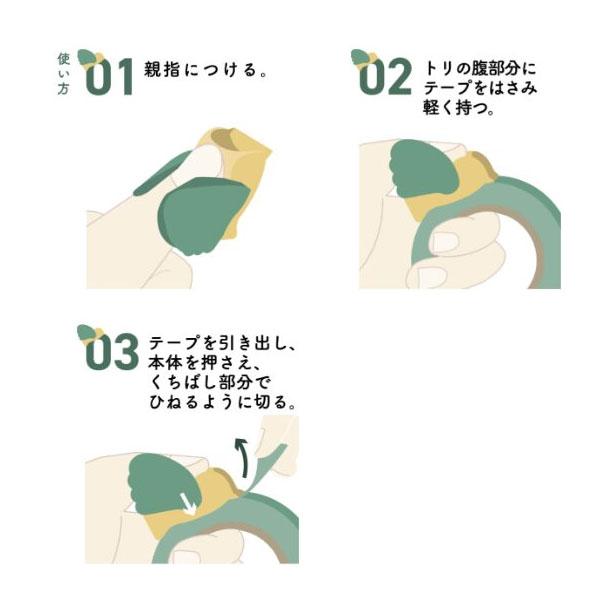 使い方

01 親指につける。

02 トリの腹部分にテープをはさみ軽く持つ。

03 テープを引き出し、本体を押さえ、くちばし部分でひねるように切る。