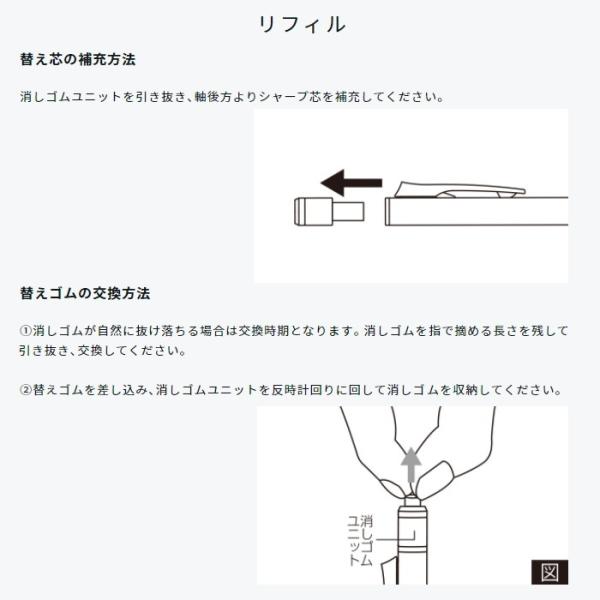 リフィル

替え芯の補充方法

消しゴムユニットを引き抜き、軸後方よりシャープ芯を補充してください。

替えゴムの交換方法

①消しゴムが自然に抜け落ちる場合は交換時期となります。消しゴムを指で摘める長さを残して引き抜き、交換してください。

②替えゴムを差し込み、消しゴムユニットを反時計回りに回して消しゴムを収納してください。

消しゴムユニット

図