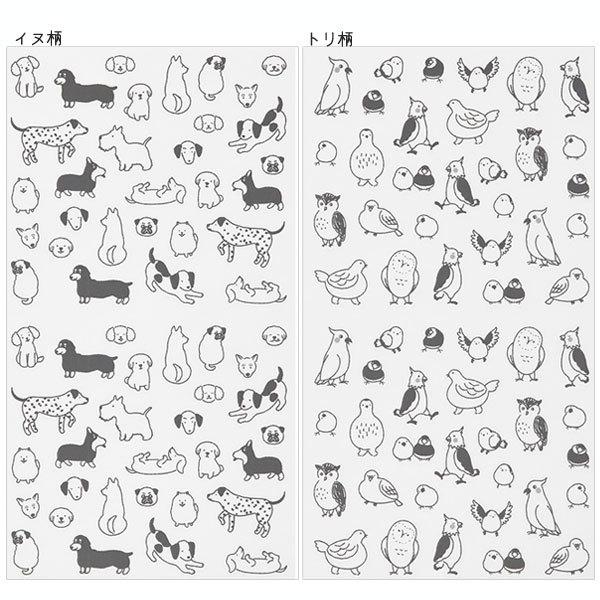 イヌ柄

トリ柄